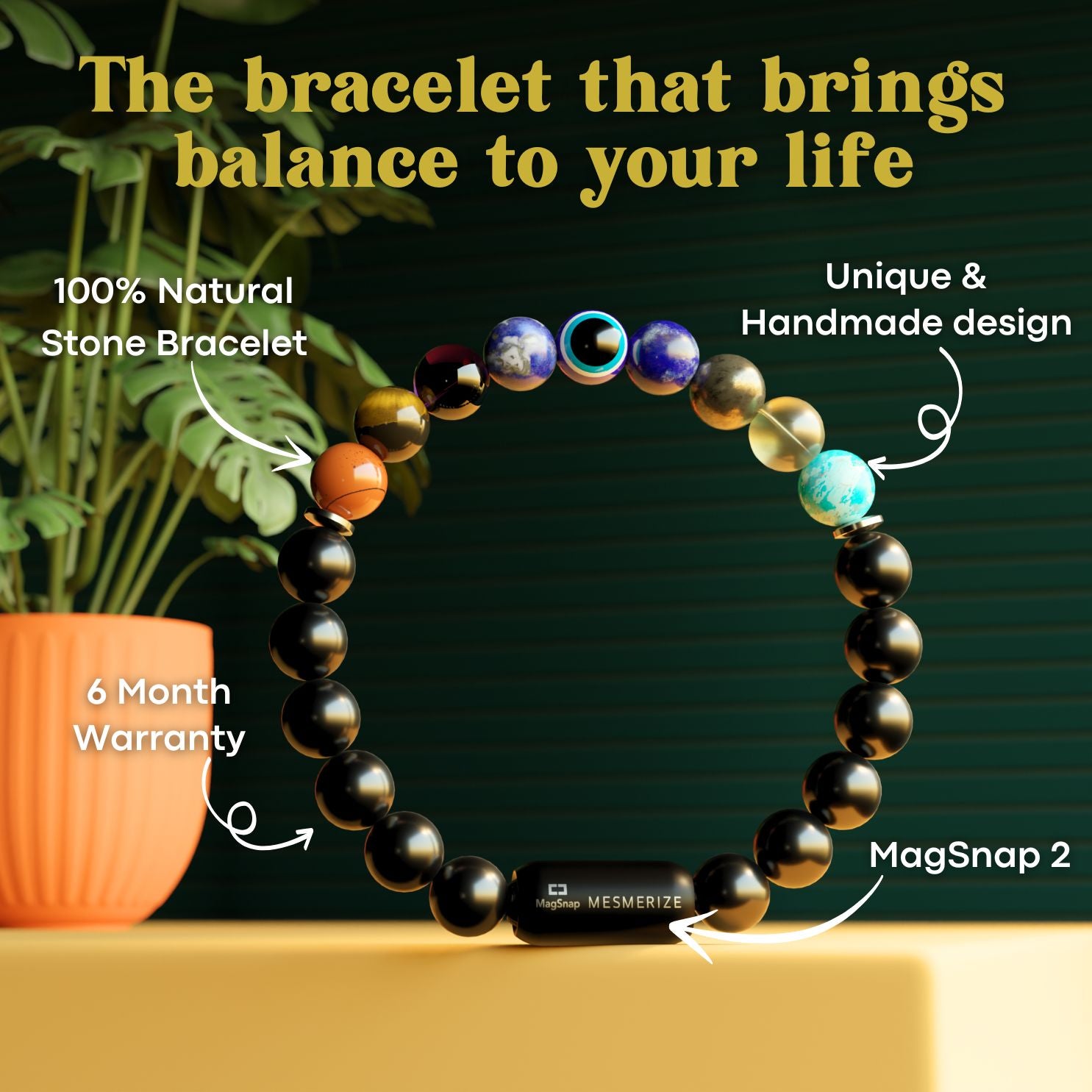 The bracelet that brings balance to your life

100% Natural Stone Bracelet

Unique & Handmade design

6 Month Warranty

MagSnap 2

MagSnap MESMERIZE